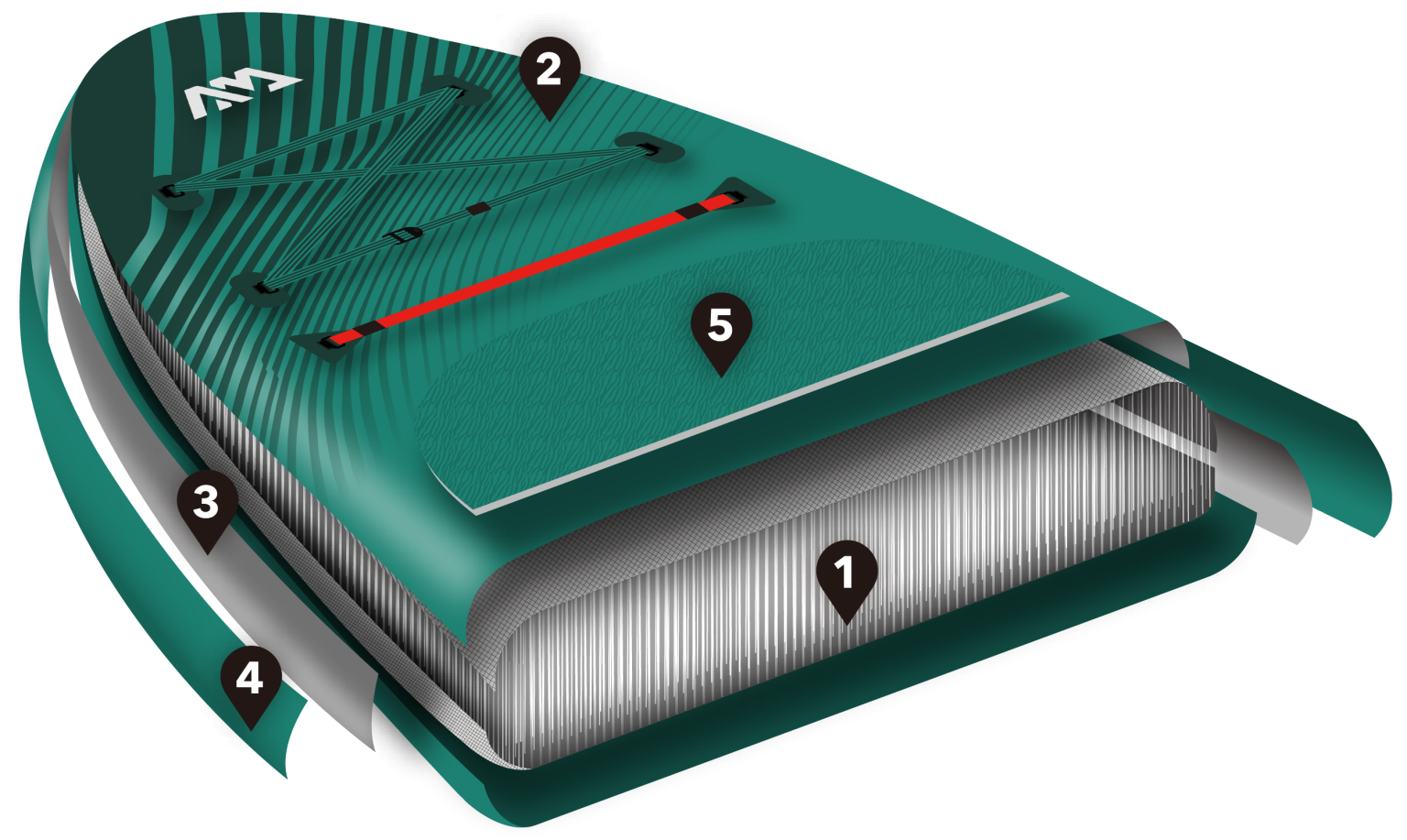 2
5
3
1
4